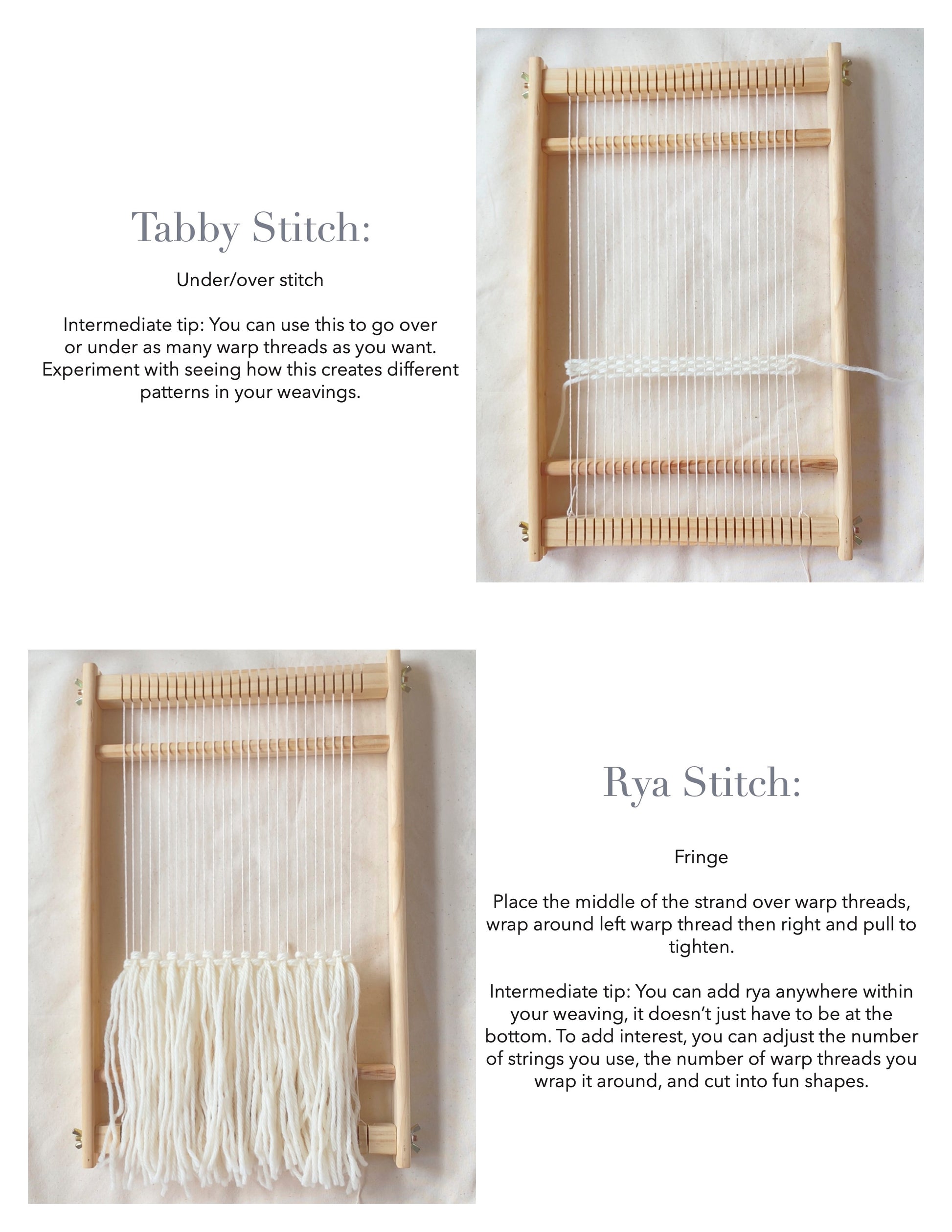 Tabby Stitch:

Under/over stitch

Intermediate tip: You can use this to go over or under as many warp threads as you want. Experiment with seeing how this creates different patterns in your weavings.

Rya Stitch:

Fringe

Place the middle of the strand over warp threads, wrap around left warp thread then right and pull to tighten.

Intermediate tip: You can add rya anywhere within your weaving, it doesn't just have to be at the bottom. To add interest, you can adjust the number of strings you use, the number of warp threads you wrap it around, and cut into fun shapes.